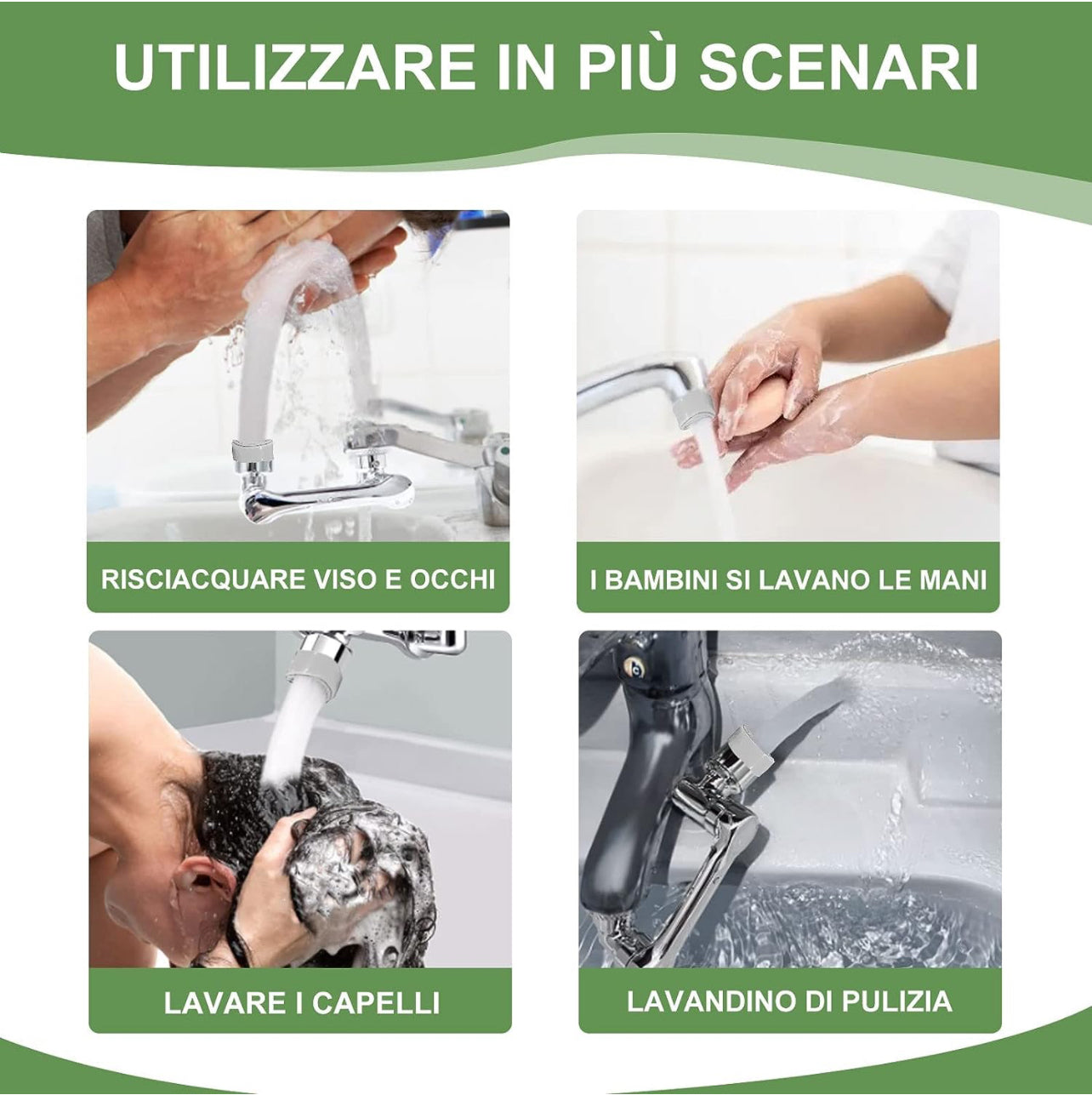 UTILIZZARE IN PIÙ SCENARI

RISCIACQUARE VISO E OCCHI

I BAMBINI SI LAVANO LE MANI

LAVARE I CAPELLI

LAVANDINO DI PULIZIA