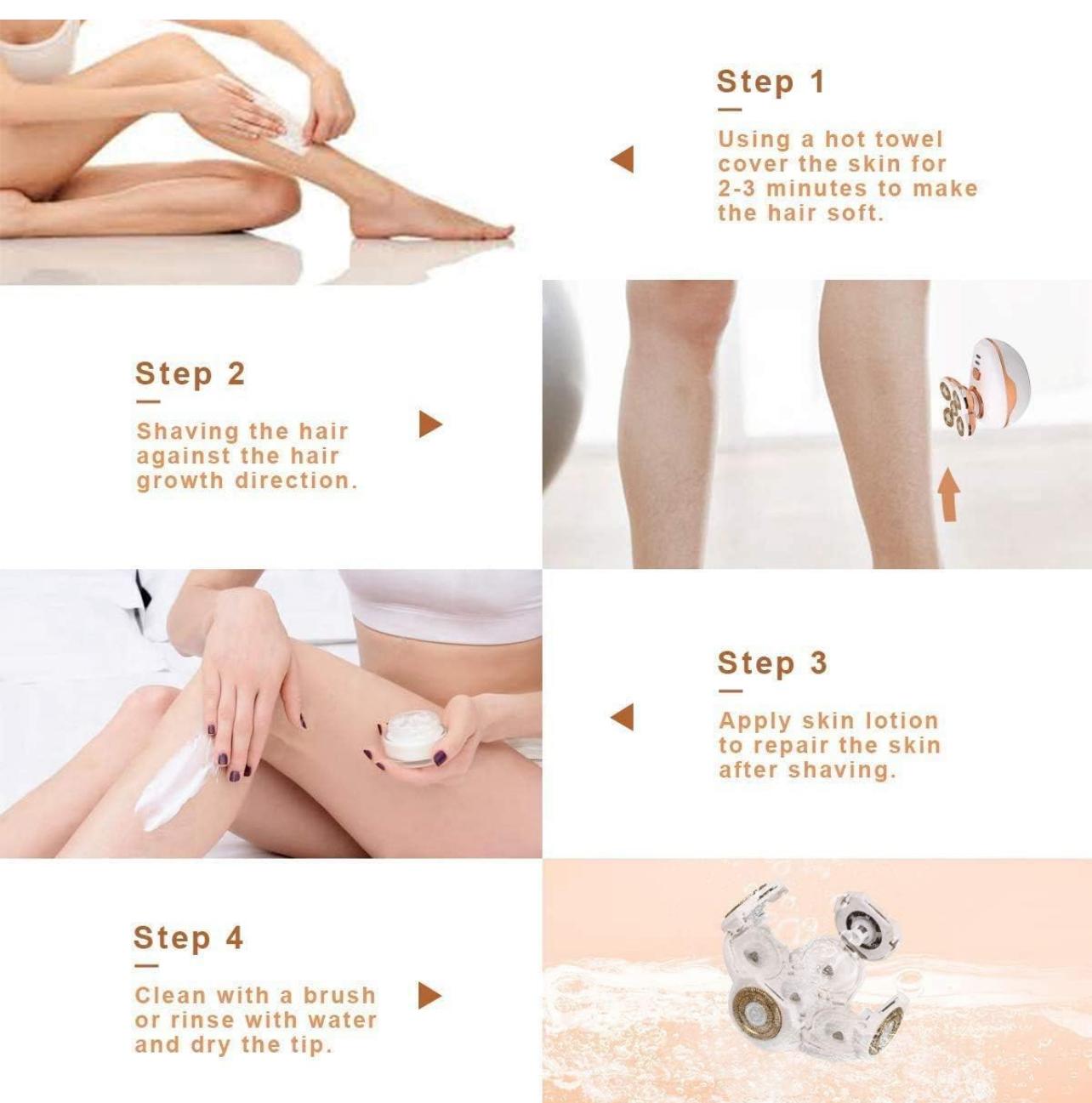 Step 1

Using a hot towel cover the skin for 2-3 minutes to make the hair soft.

Step 2

Shaving the hair against the hair growth direction.

Step 3

Apply skin lotion to repair the skin after shaving.

Step 4

Clean with a brush or rinse with water and dry the tip.