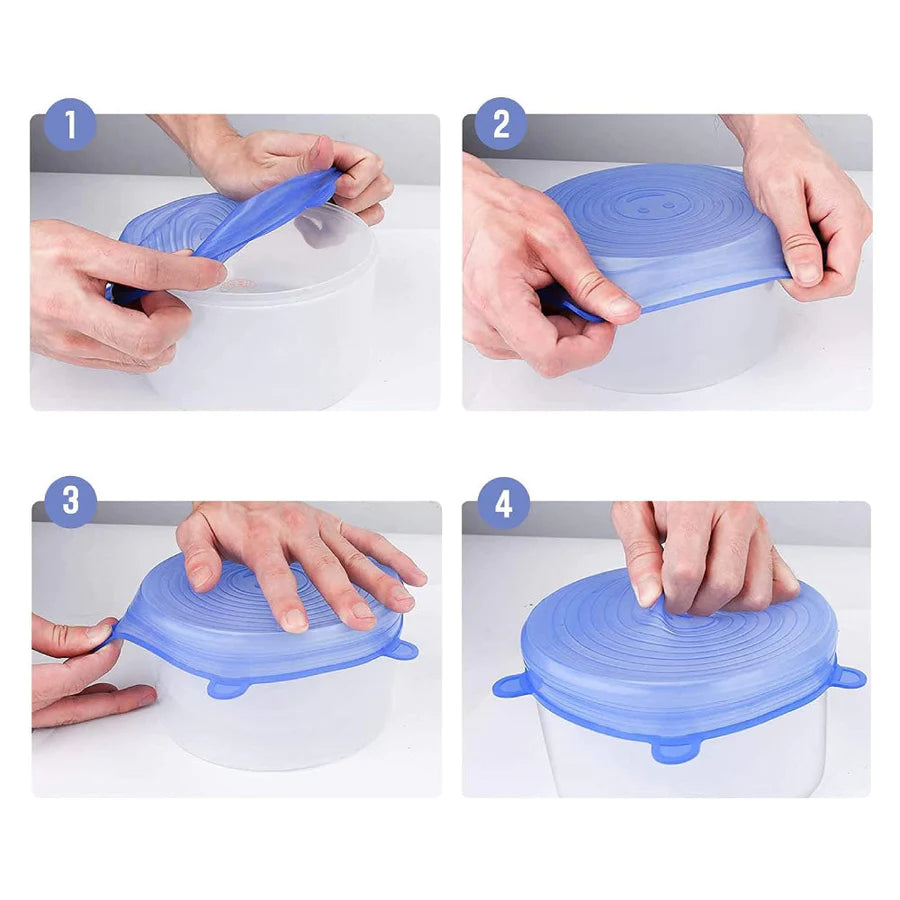 1

2

3

4